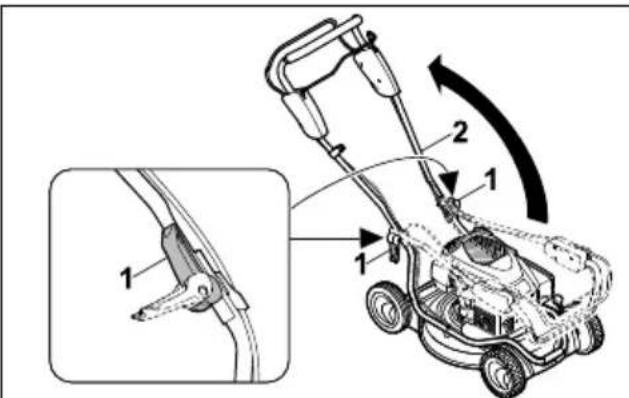 2
1
1
1