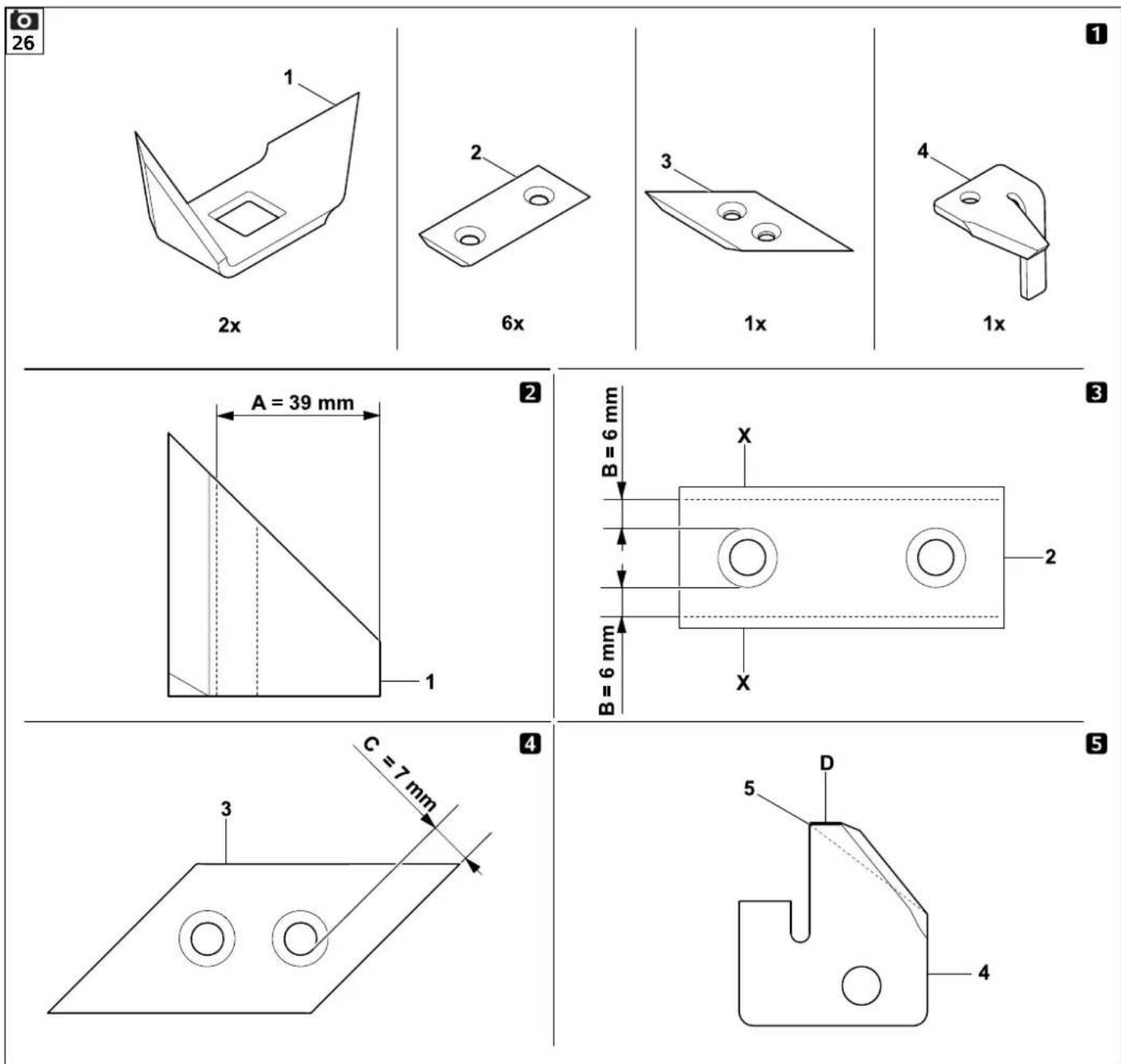 26

1

1

2x

2

6x

3

1x

4

1x

2

A = 39 mm

1

3

B = 6 mm

X

2

X

B = 6 mm

4

C = 7 mm

3

5

D

5

4