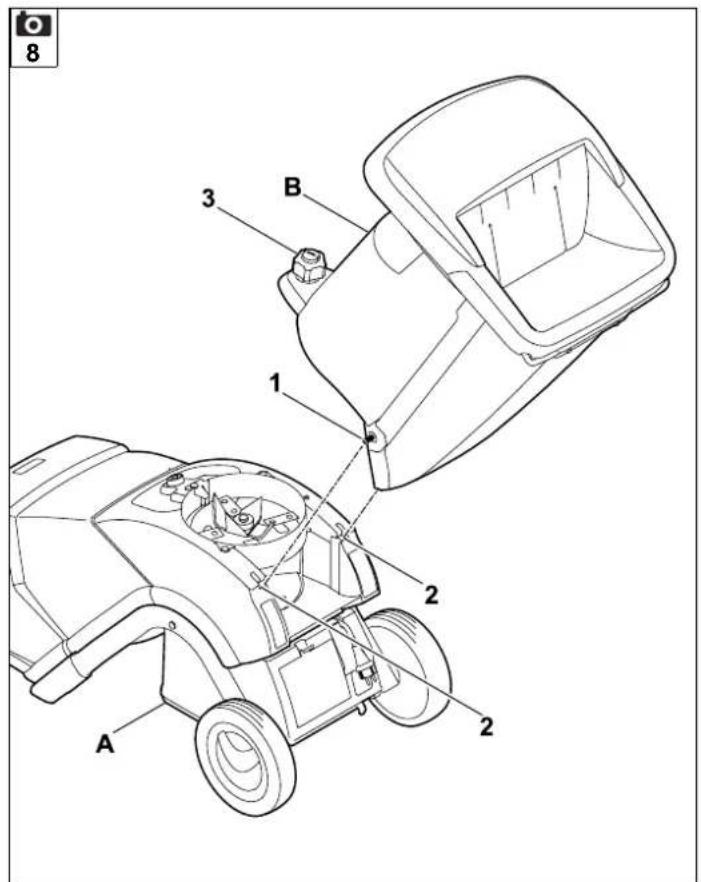 8

3

B

1

2

2

A