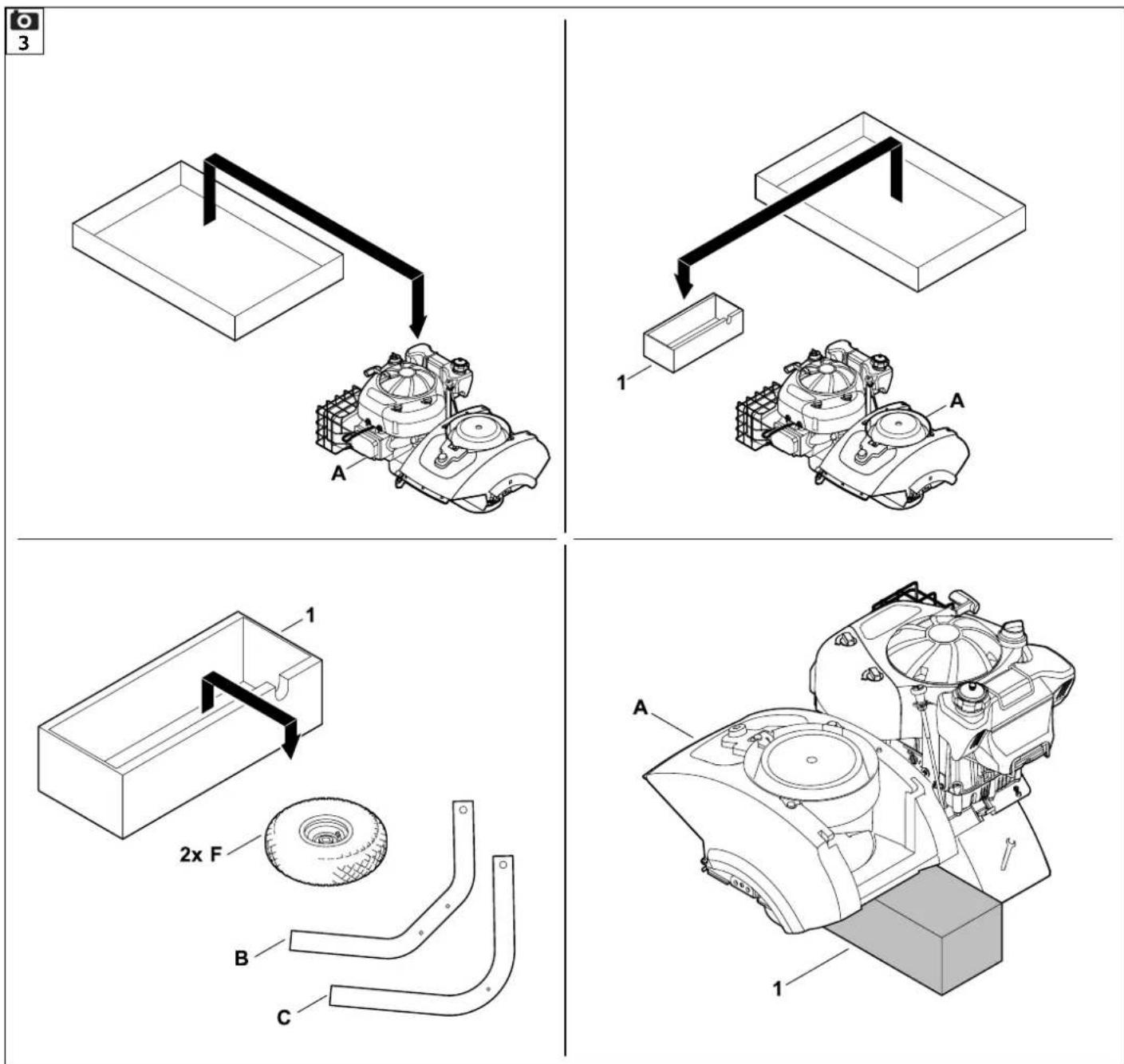 3

A

1

A

1

2x F

B

C

A

1