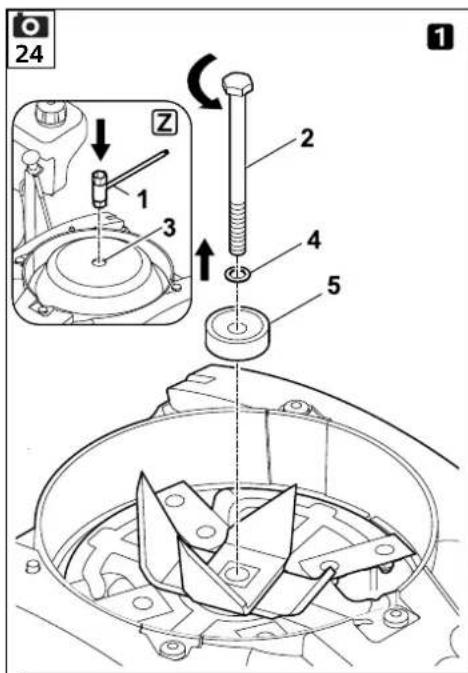 24

1

Z

1

2

3

4

5