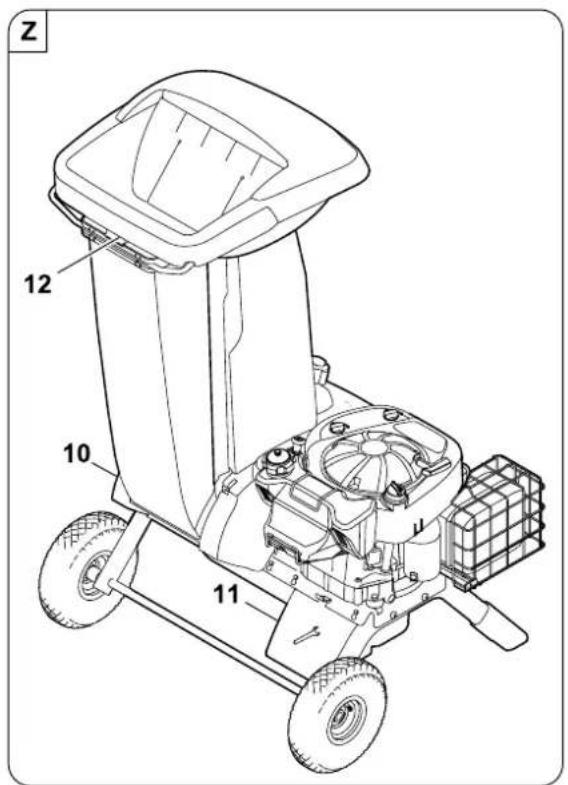 Z

12

10

11