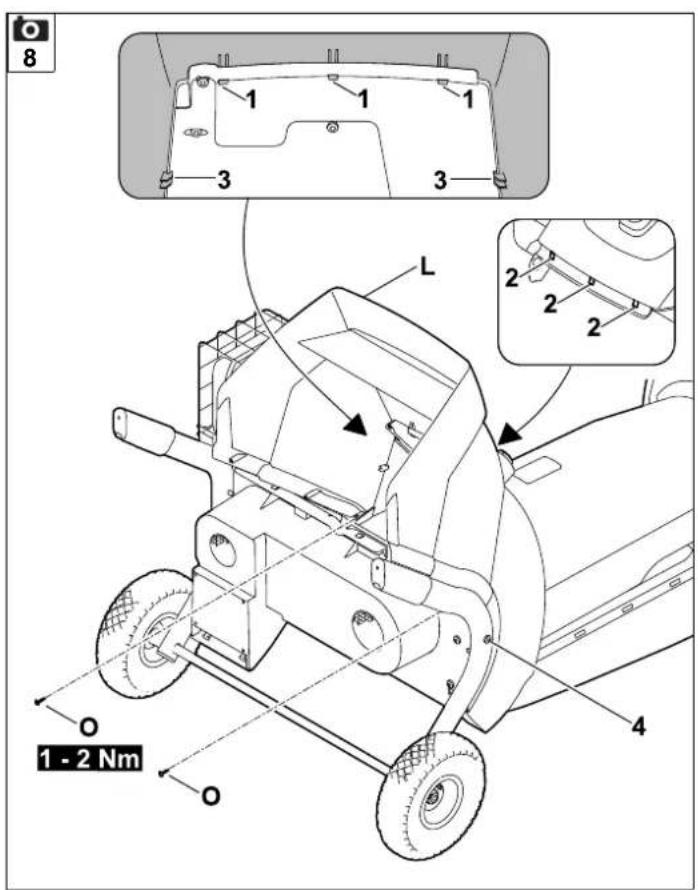 8

1
1
1
3
3

L

2
2
2

4

O
1 - 2 Nm
O