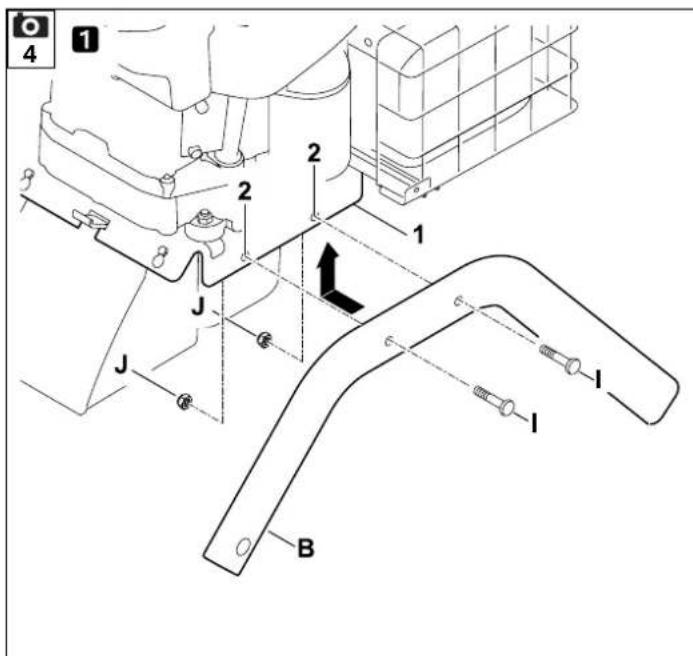 4
1
2
2
1
J
J
I
I
B