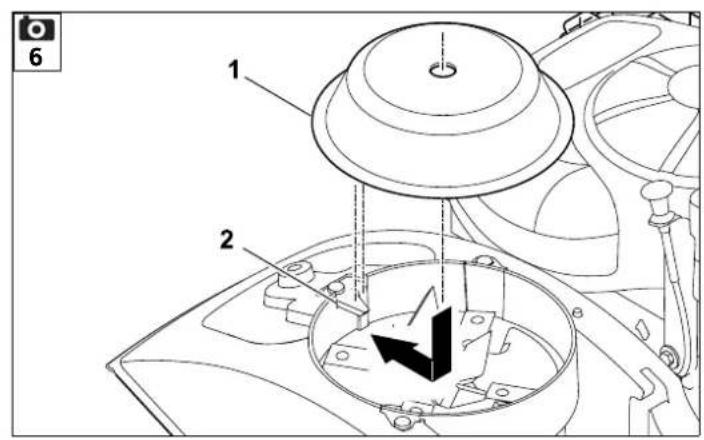 6
1
2