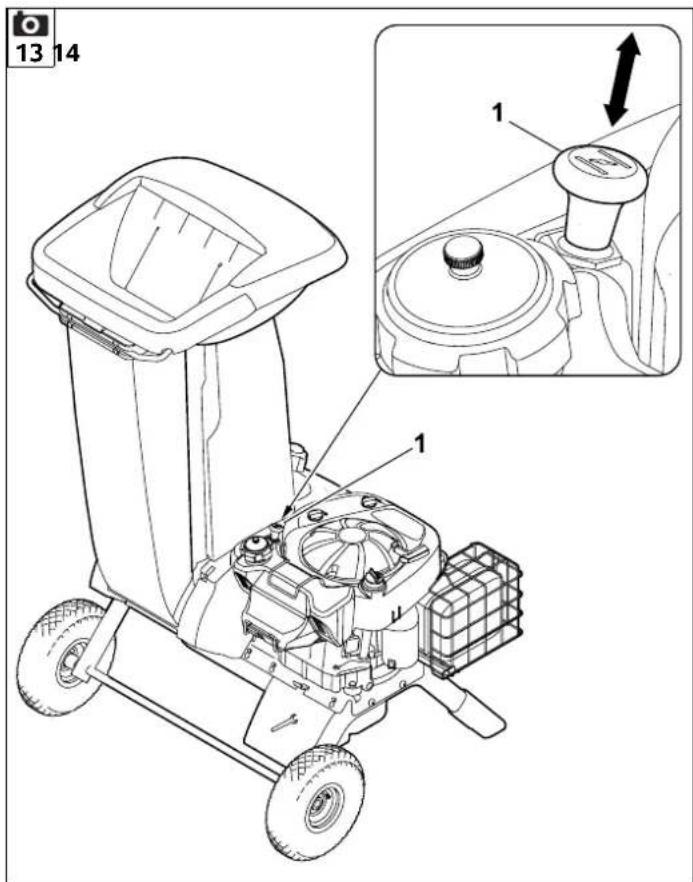 13 14

1

1