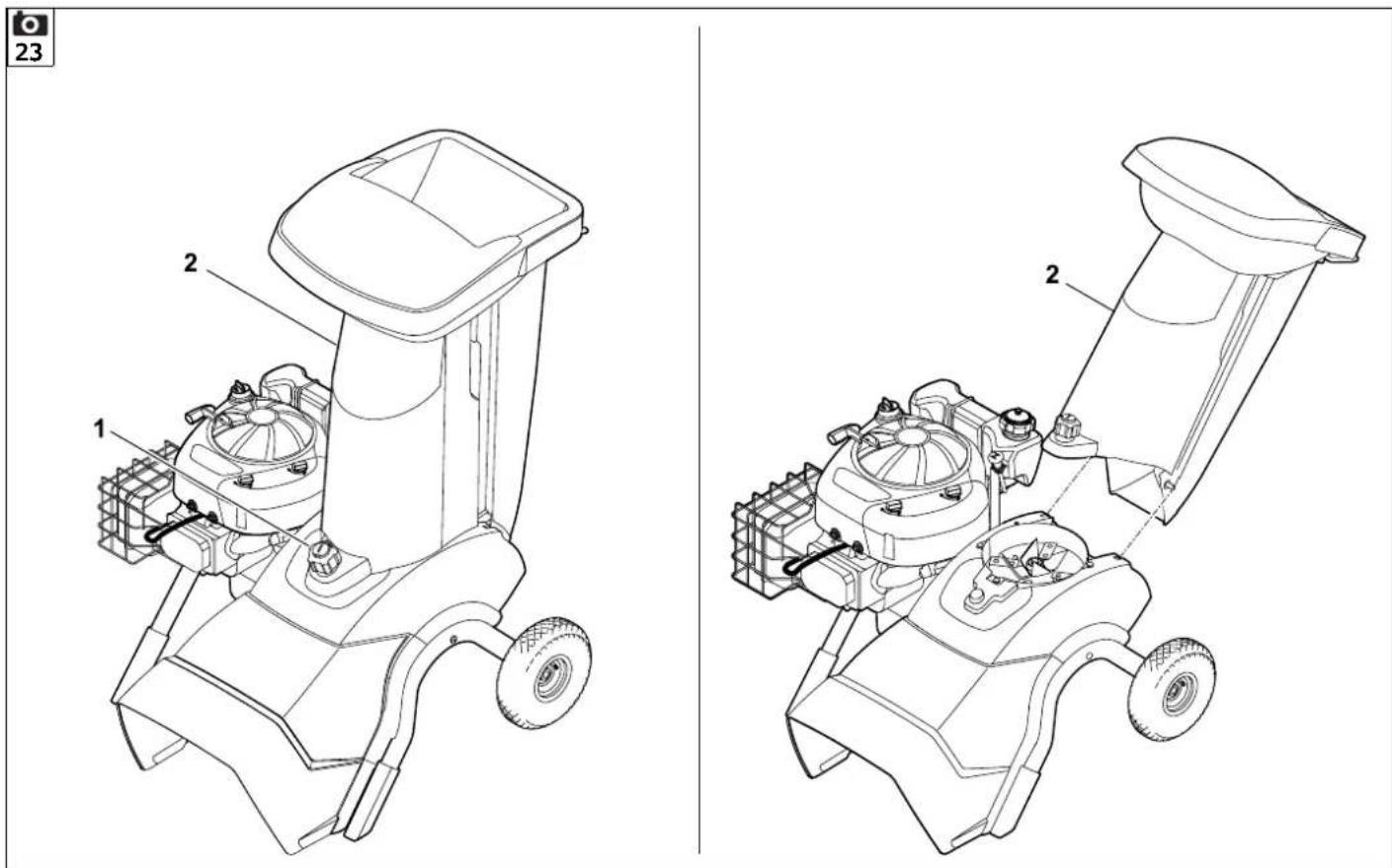 23

2

1

2