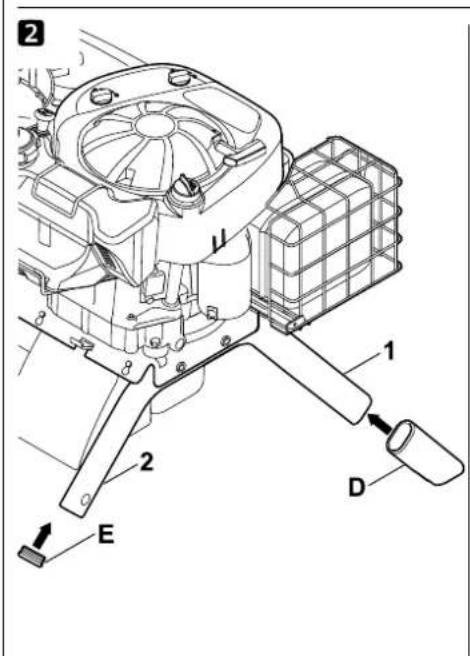 2

1

2

D

E