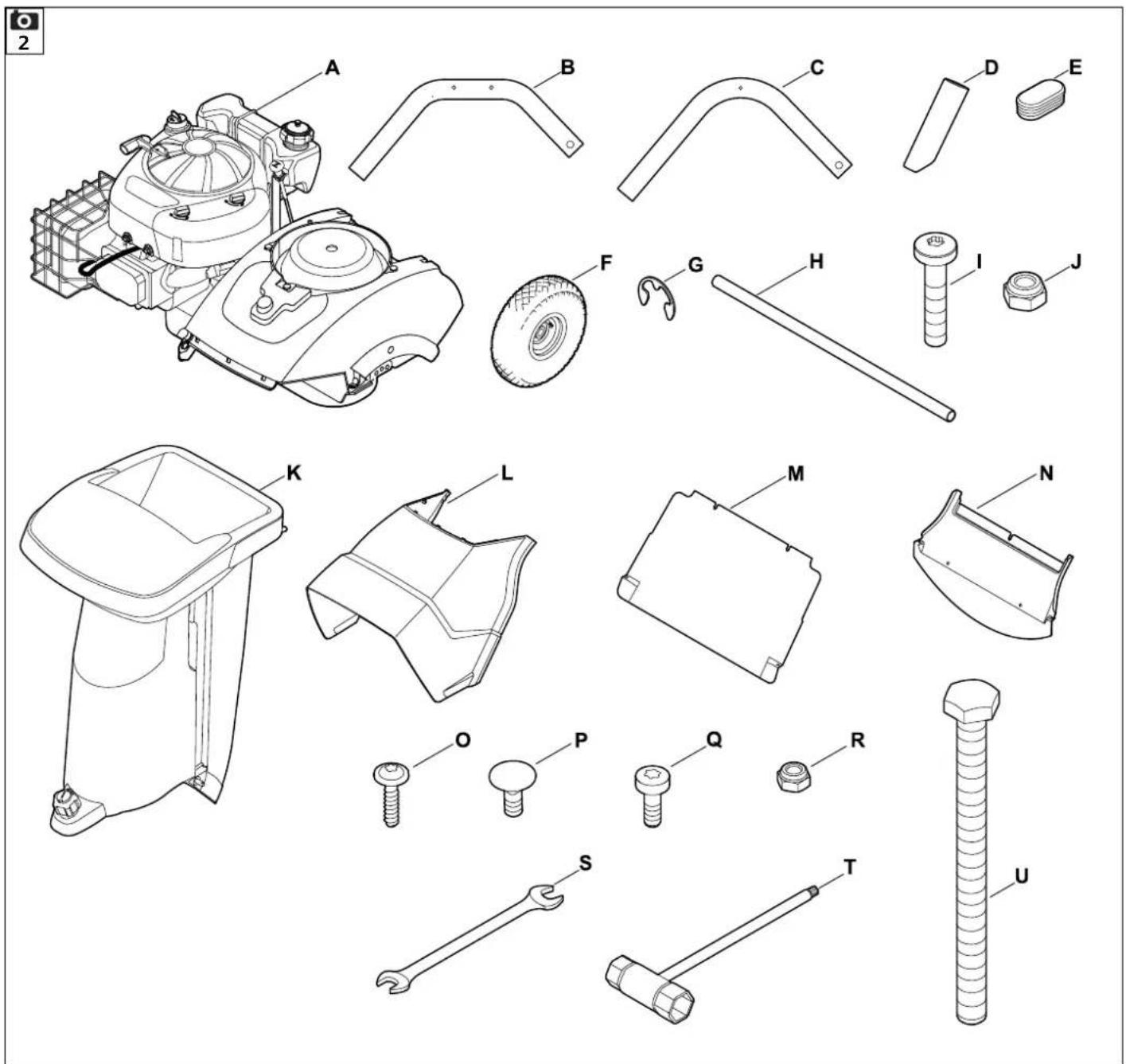 2

A
B
C
D
E
F
G
H
I
J
K
L
M
N
O
P
Q
R
S
T
U