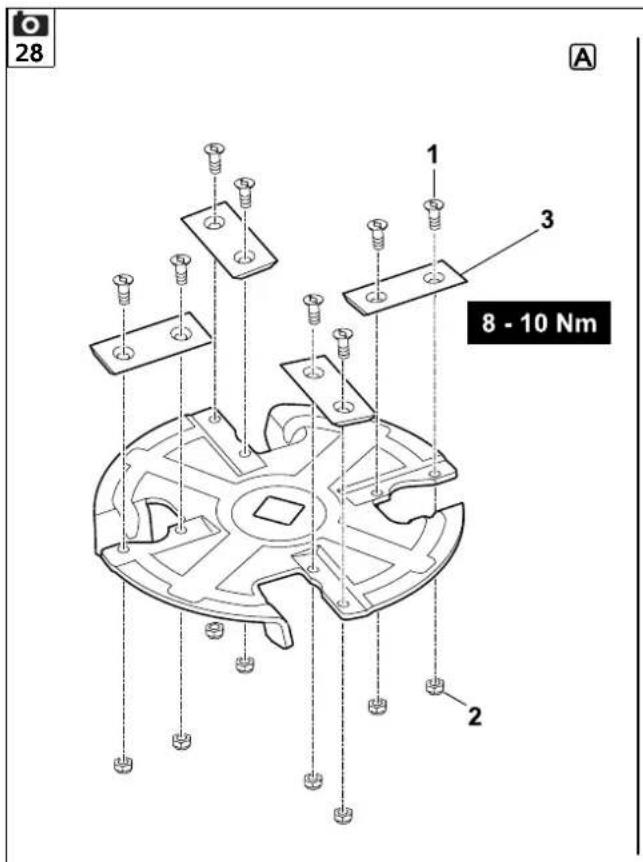 28

A

1

3

8 - 10 Nm

2