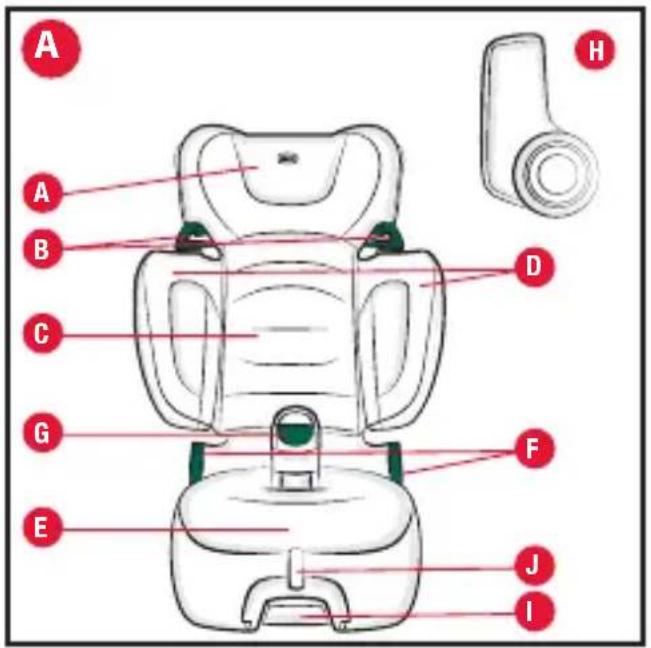 A

H

A

B

D

C

G

F

E

J

I