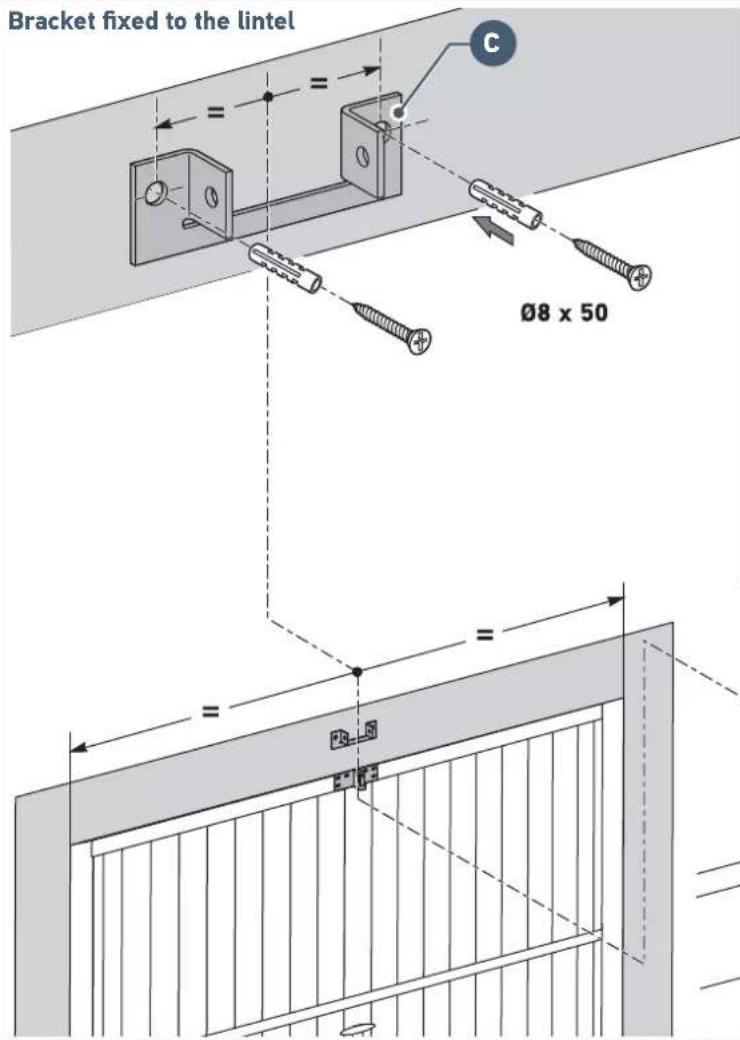 Bracket fixed to the lintel

C

=

=

Ø8 x 50

=

=