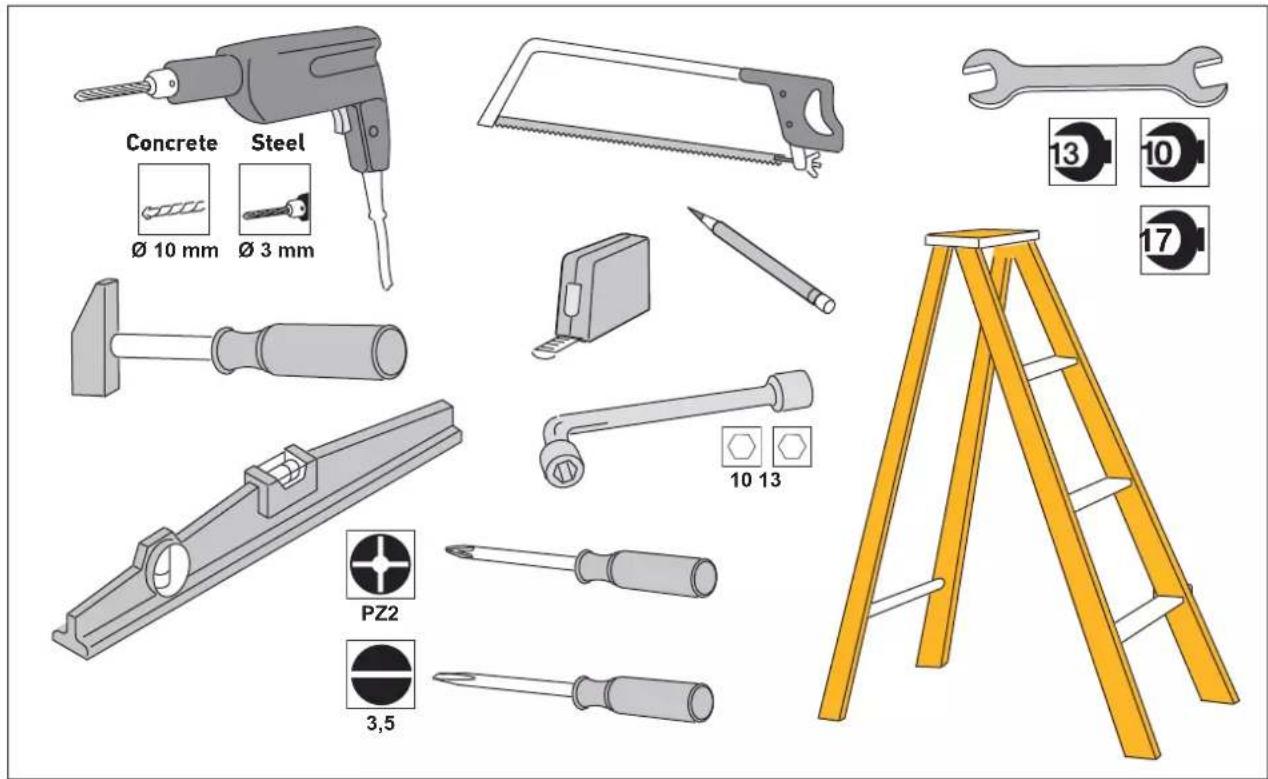 Concrete
Steel
Ø 10 mm
Ø 3 mm

13
10
17

10 13

PZ2

3,5