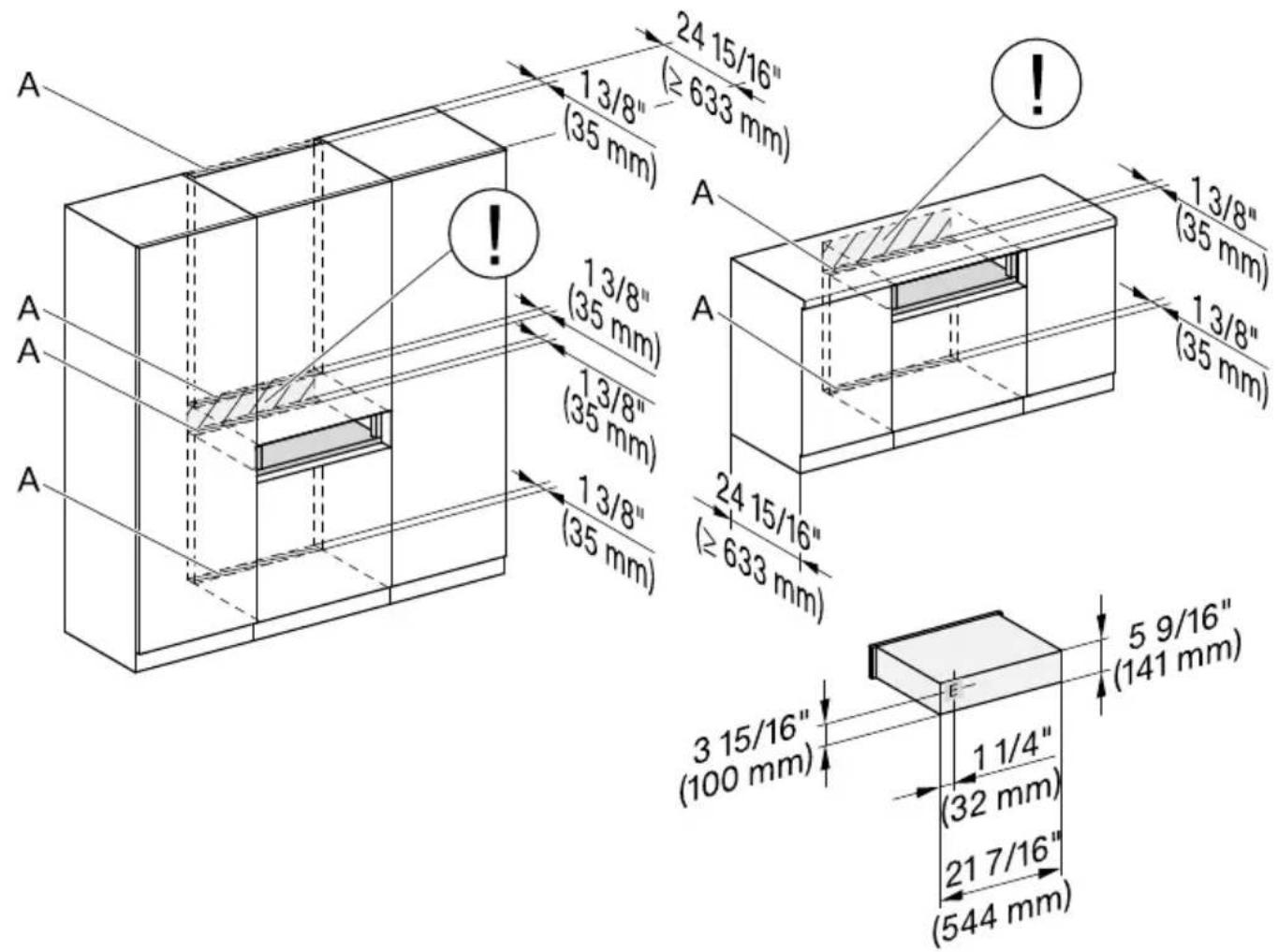 A
24 15/16"
(≥ 633 mm)
1 3/8"
(35 mm)
!
A
A
1 3/8"
(35 mm)
1 3/8"
(35 mm)
A
1 3/8"
(35 mm)
!
A
1 3/8"
(35 mm)
A
1 3/8"
(35 mm)
24 15/16"
(≥ 633 mm)
5 9/16"
(141 mm)
E
3 15/16"
(100 mm)
1 1/4"
(32 mm)
21 7/16"
(544 mm)