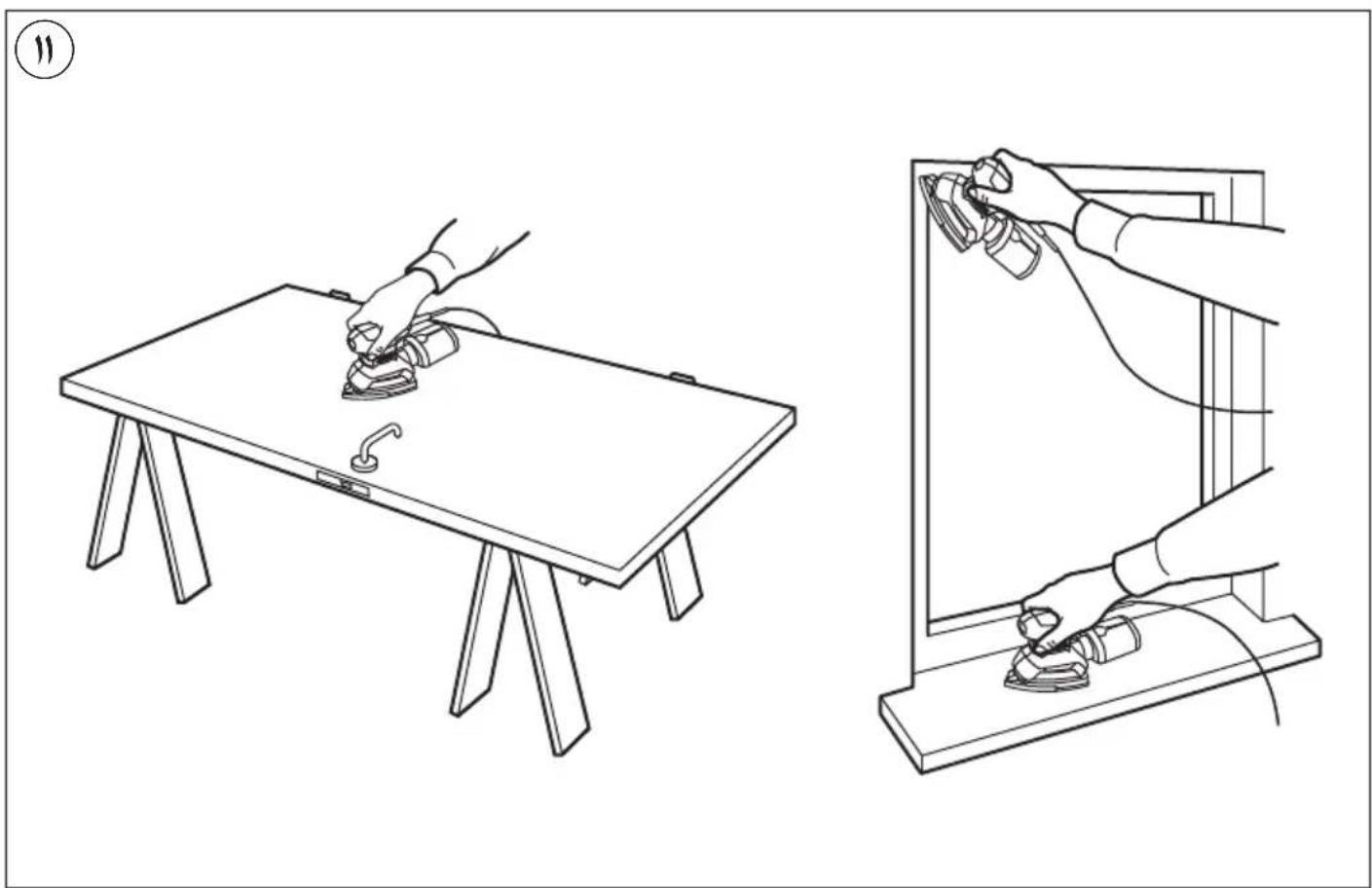 ١١