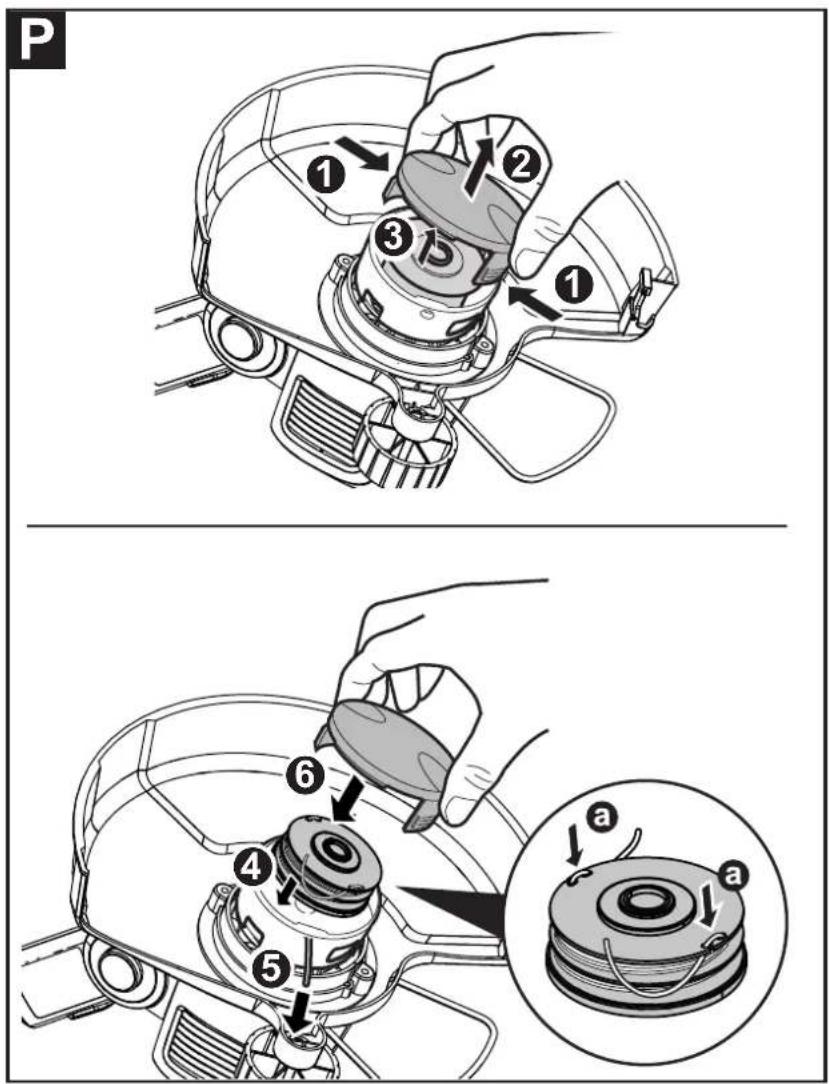 P

1
2
3
1

6
4
5
a
a