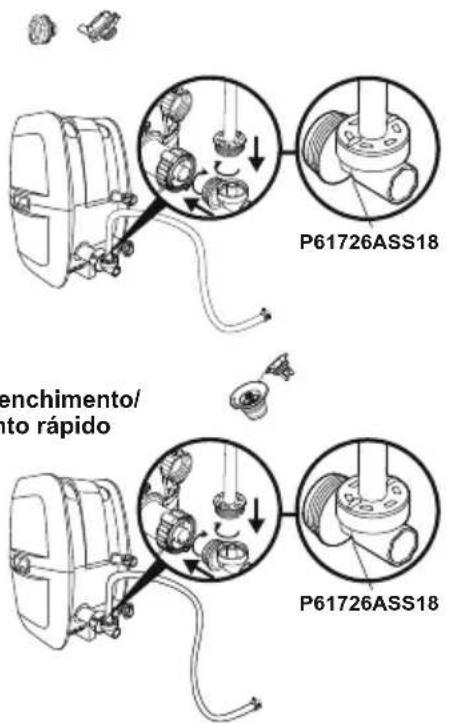 P61726ASS18

enchimento/
nto rápido

P61726ASS18