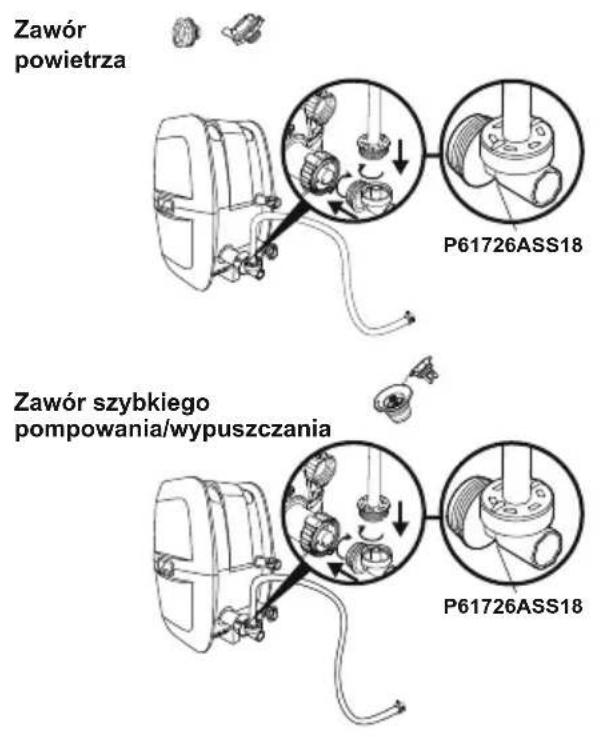 Zawór powietrza

P61726ASS18

Zawór szybkiego pompowania/wypuszczania

P61726ASS18