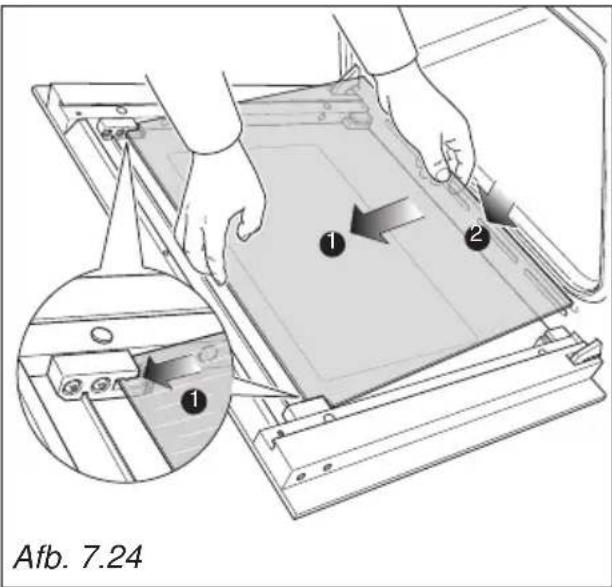 1
2
1
Afb. 7.24