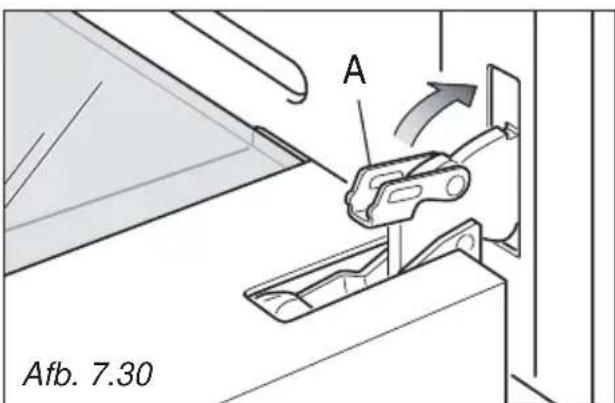 A

Afb. 7.30