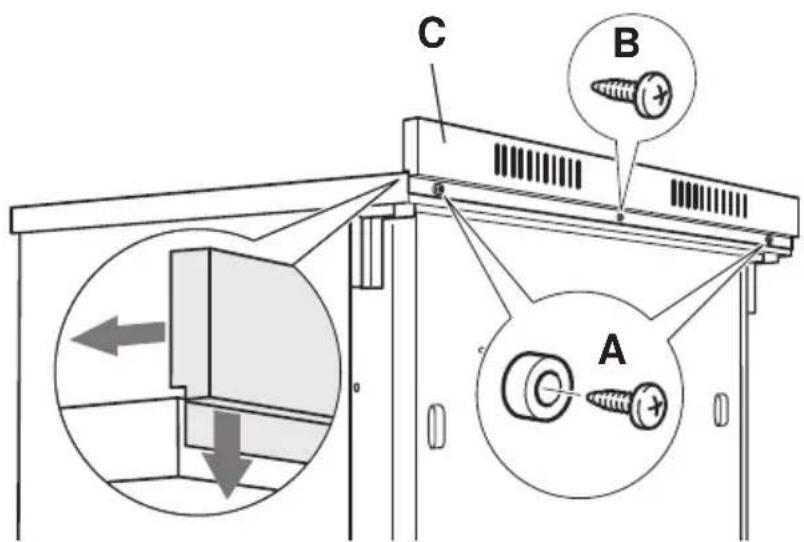 C
B
A