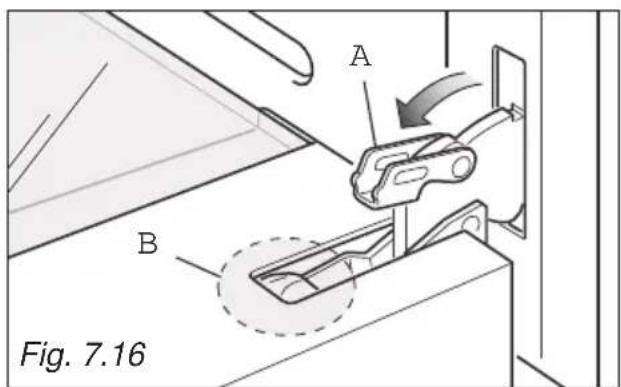 A

B

Fig. 7.16