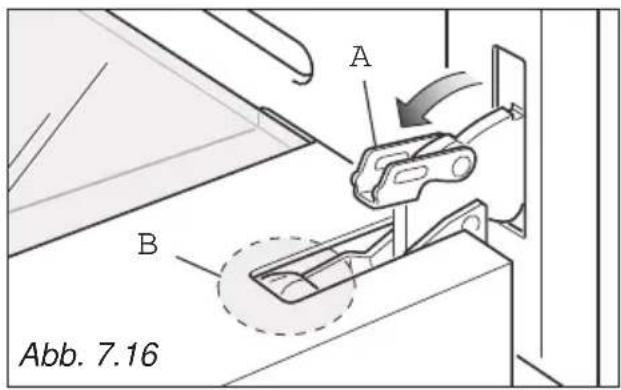 A

B

Abb. 7.16