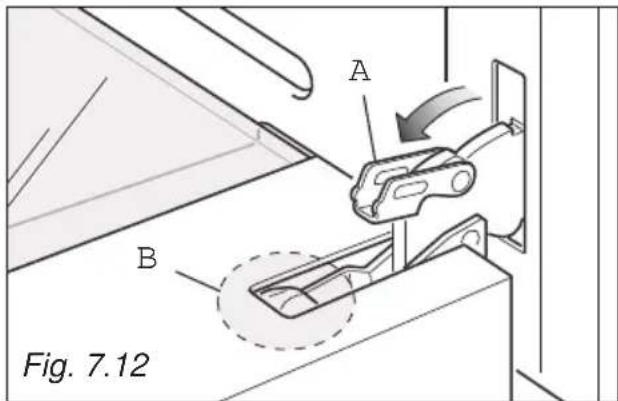 A

B

Fig. 7.12