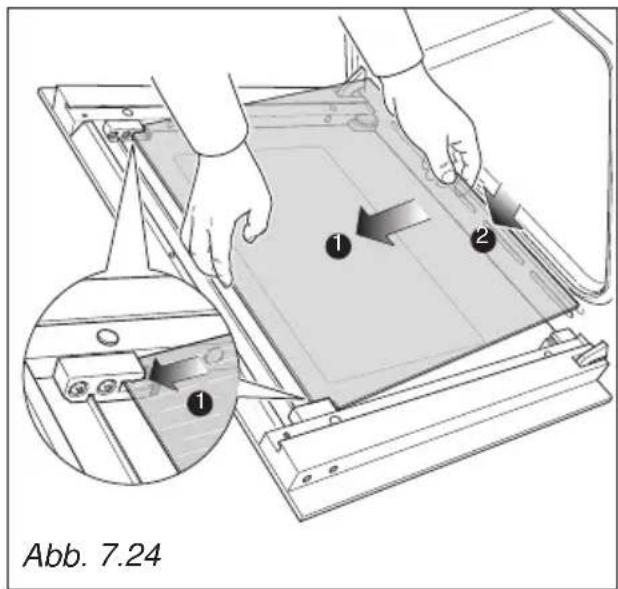 1
2
1
Abb. 7.24