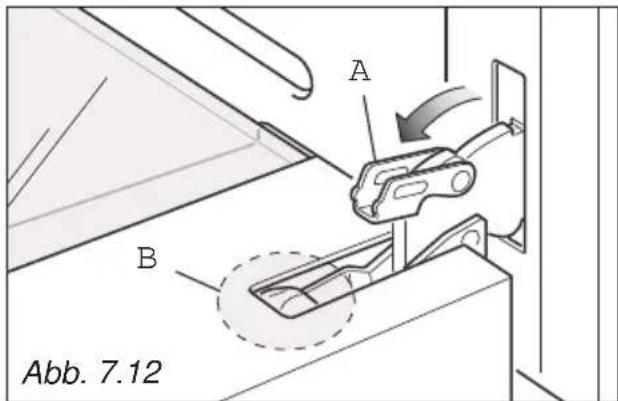 A

B

Abb. 7.12