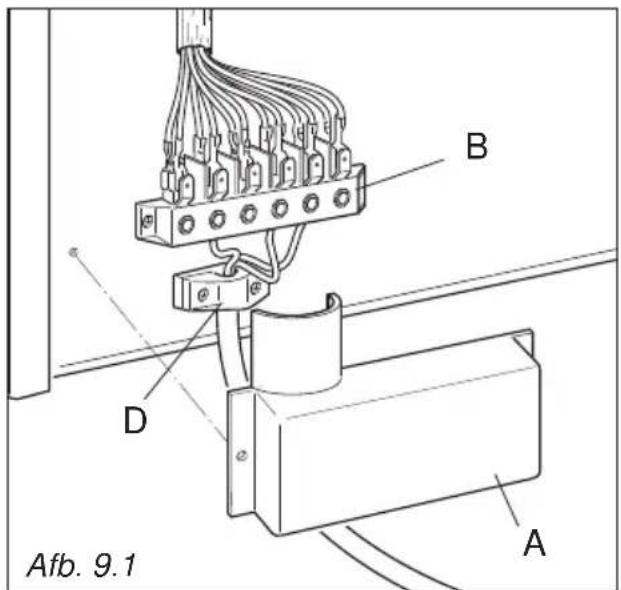 B
D
A
Afb. 9.1