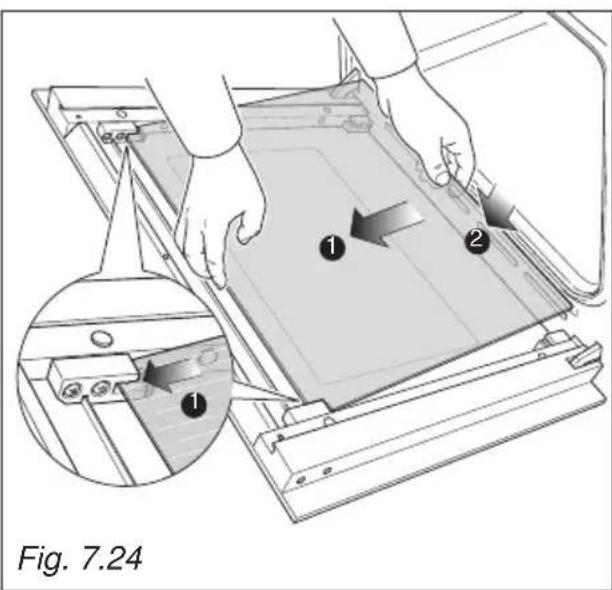 1

2

1

Fig. 7.24