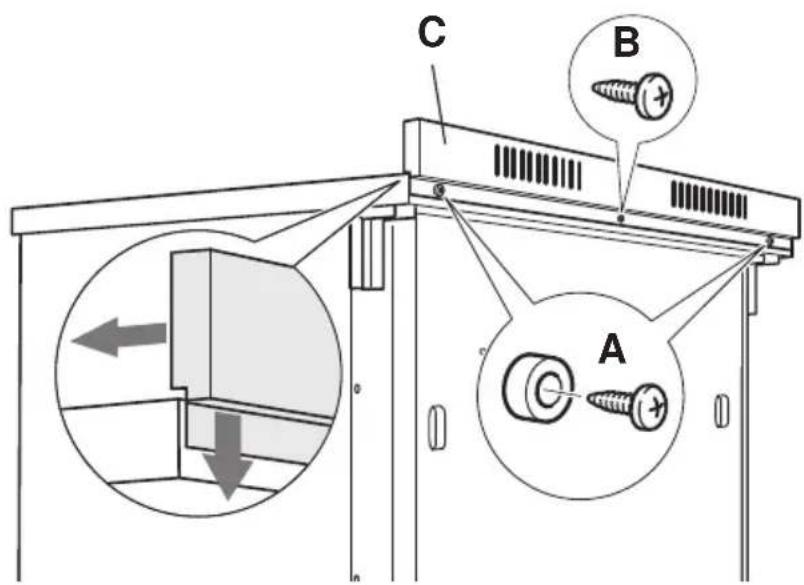 C
B
A