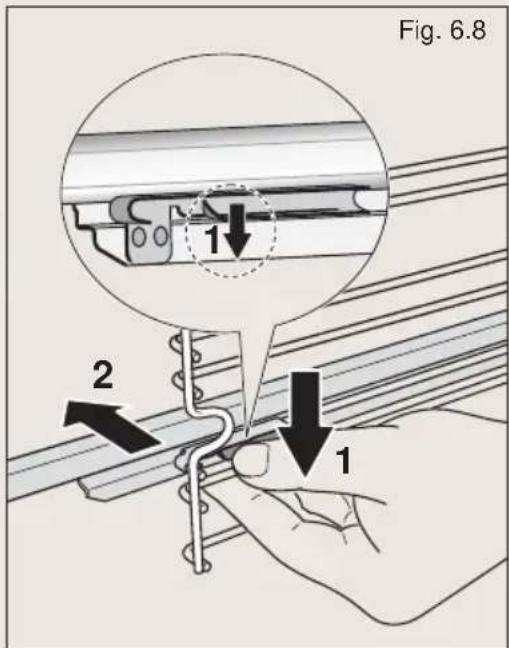 Fig. 6.8

1

2

1