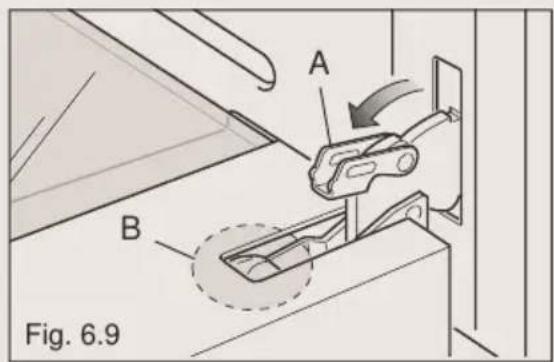 A

B

Fig. 6.9