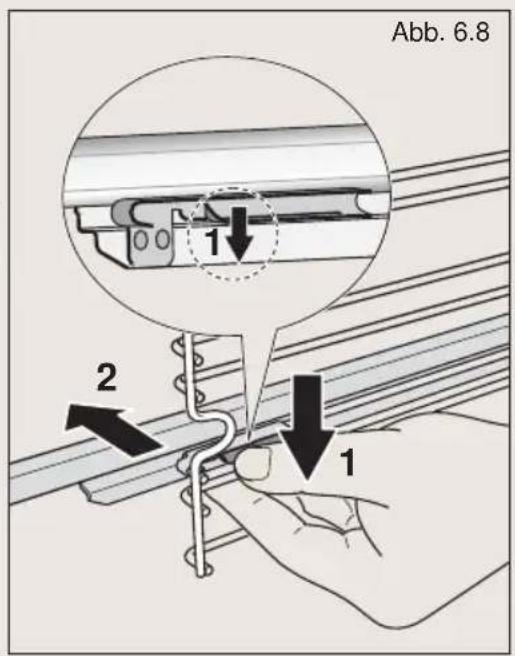 Abb. 6.8

1

2

1