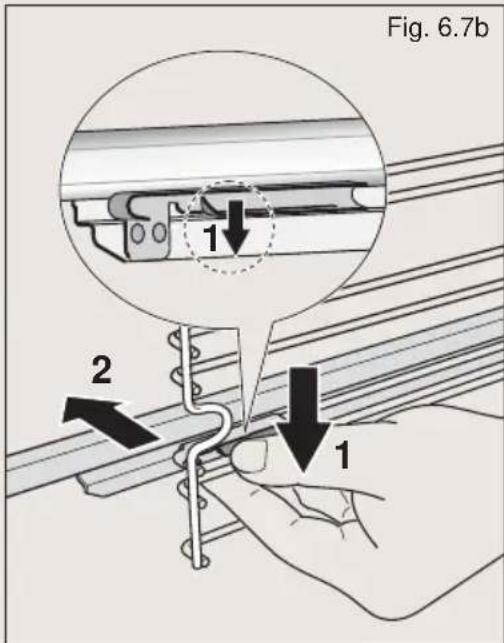 Fig. 6.7b

1

2

1