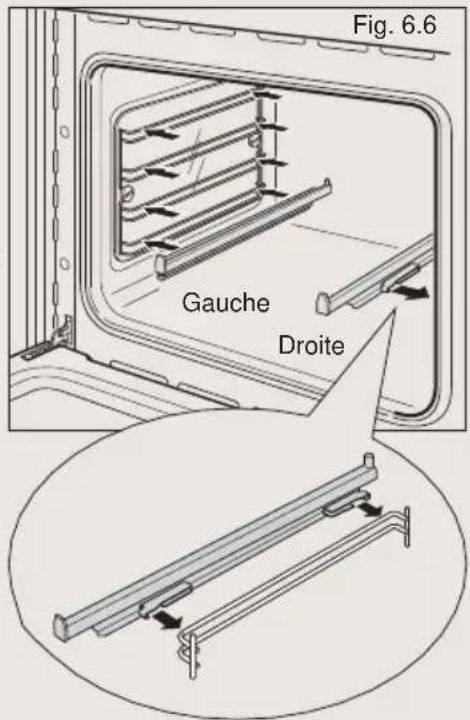 Fig. 6.6

Gauche

Droite