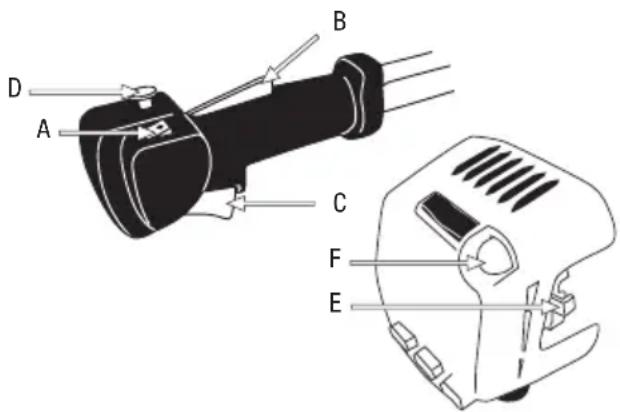 B
D
A
C
F
E