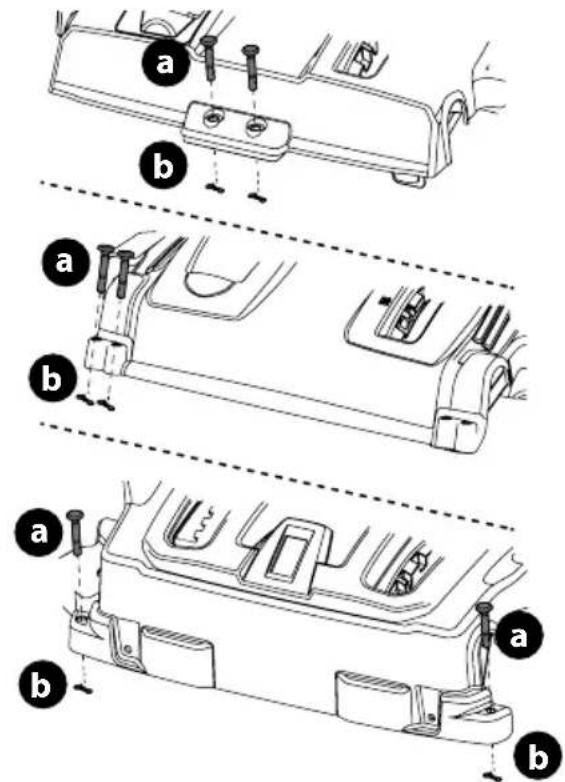 a
b
a
b
a
a
b
b