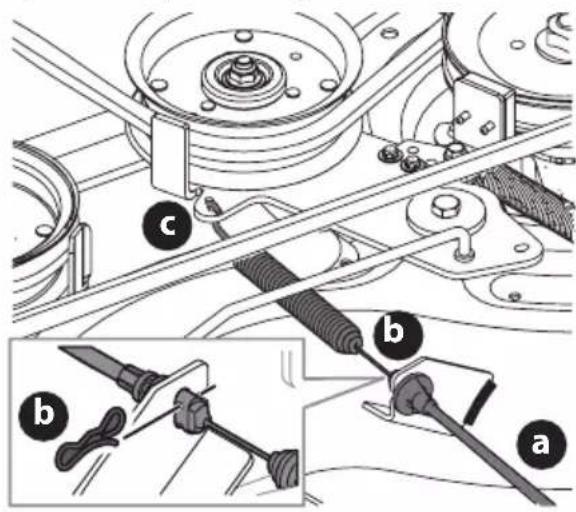 c

b

b

a