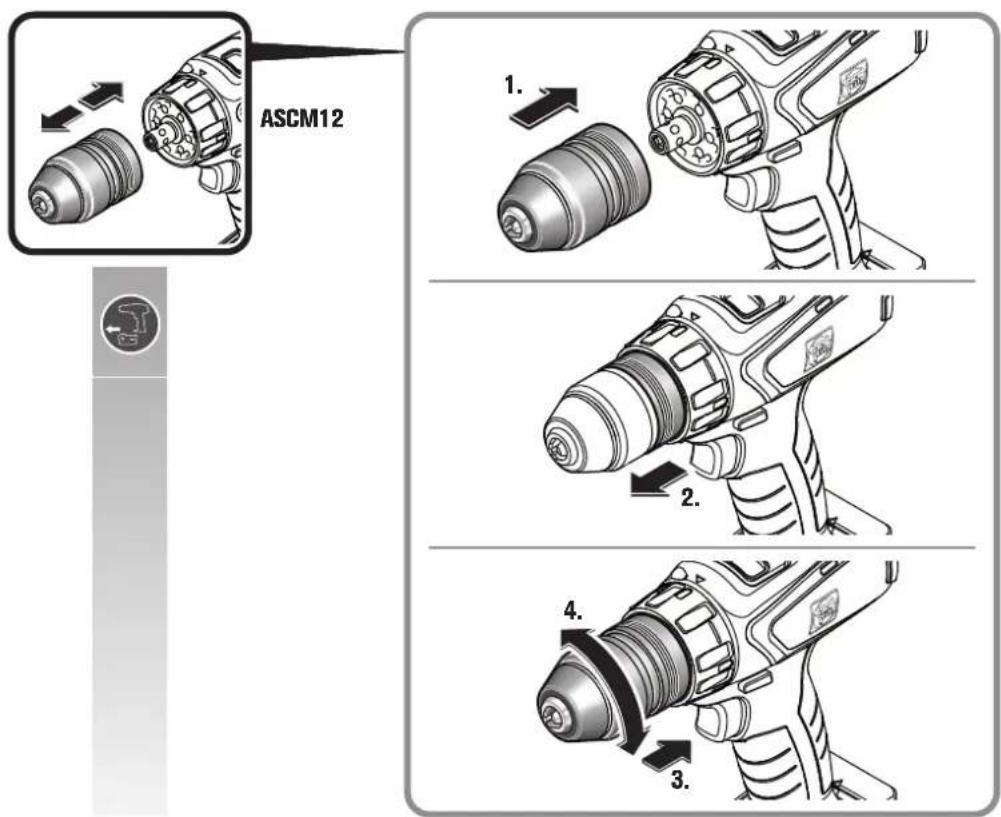 ASCM12

1.

2.

4.

3.