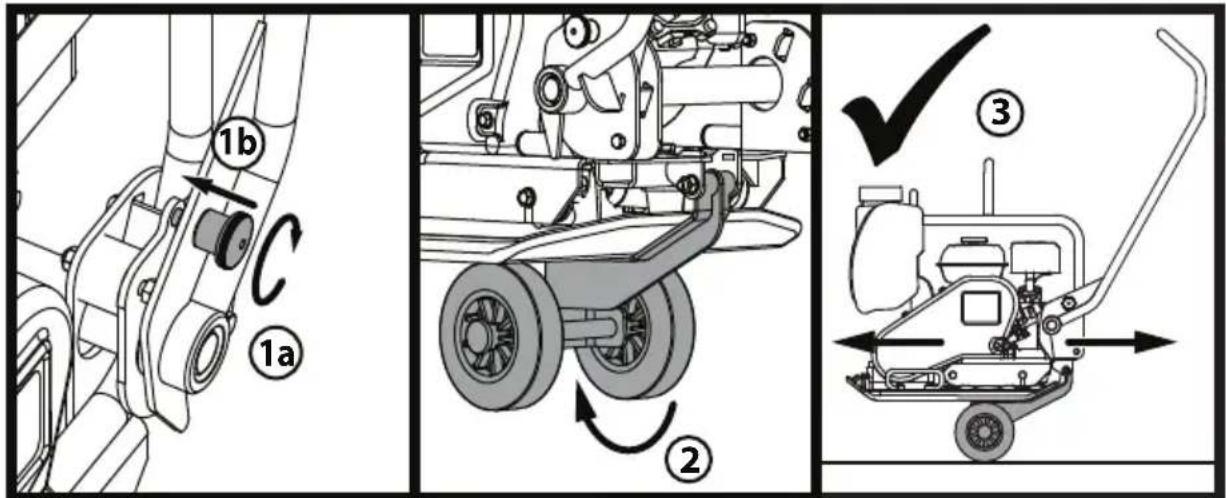 1b
1a
2
3