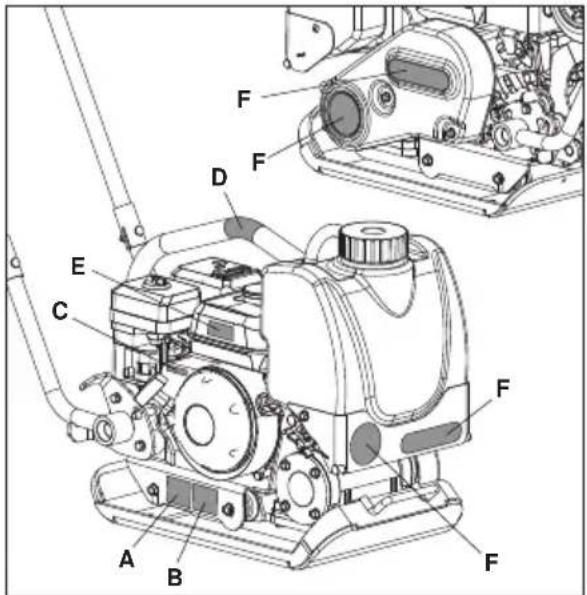 F
F
D
E
C
F
A
B
F