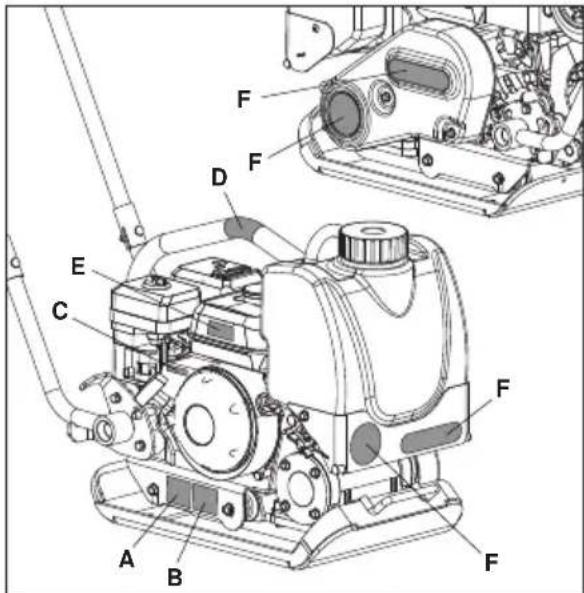 F
F
D
E
C
F
A
B
F