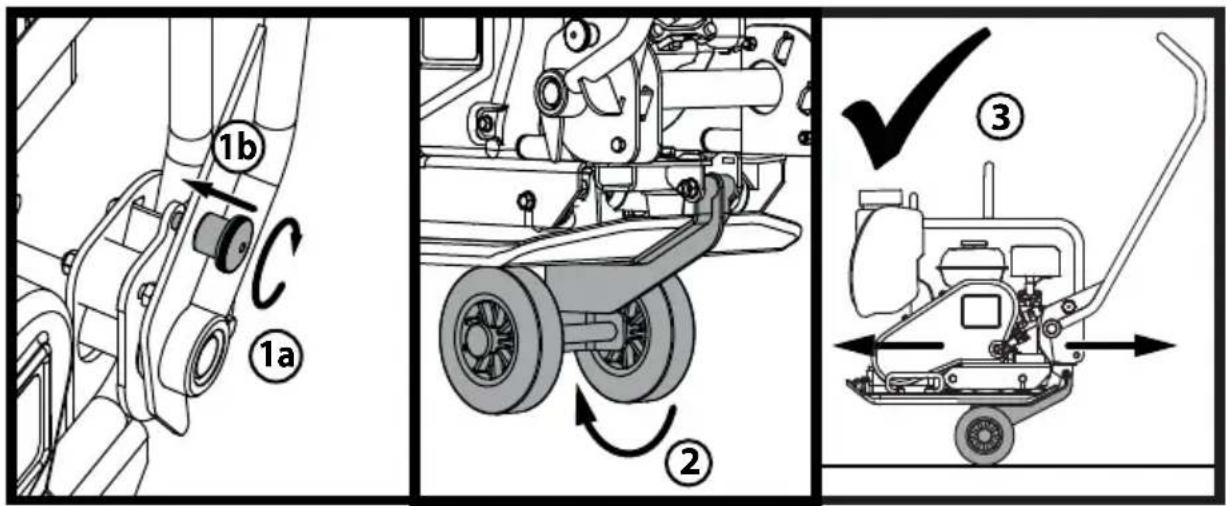 1b
1a
2
3