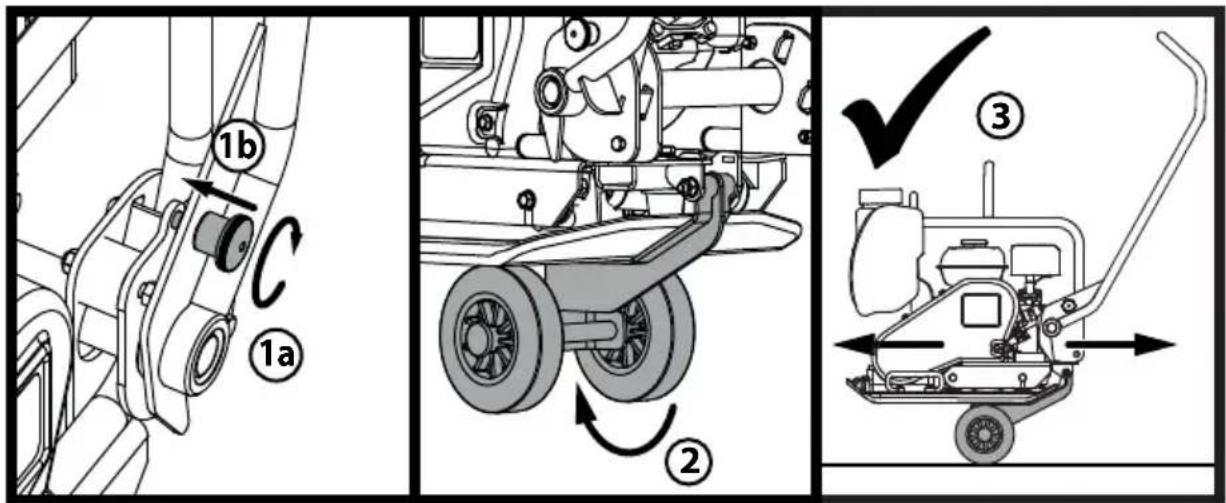 1b
1a
2
3