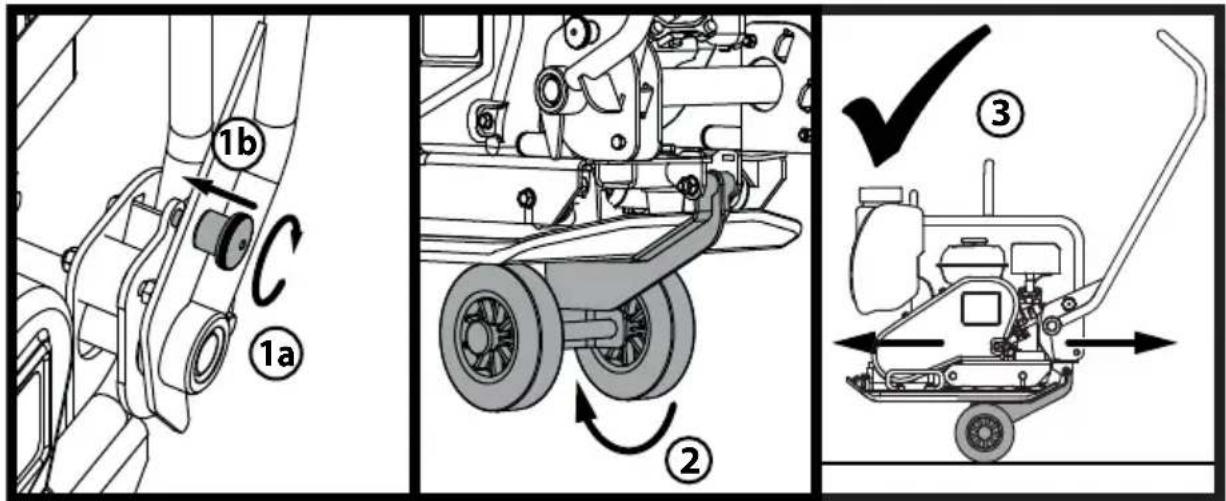 1b
1a
2
3