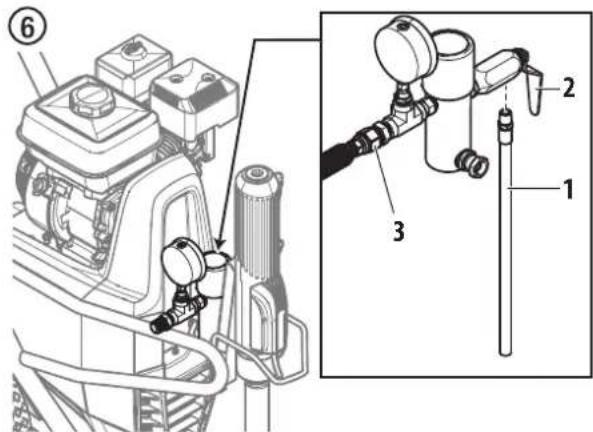 6

2

1

3