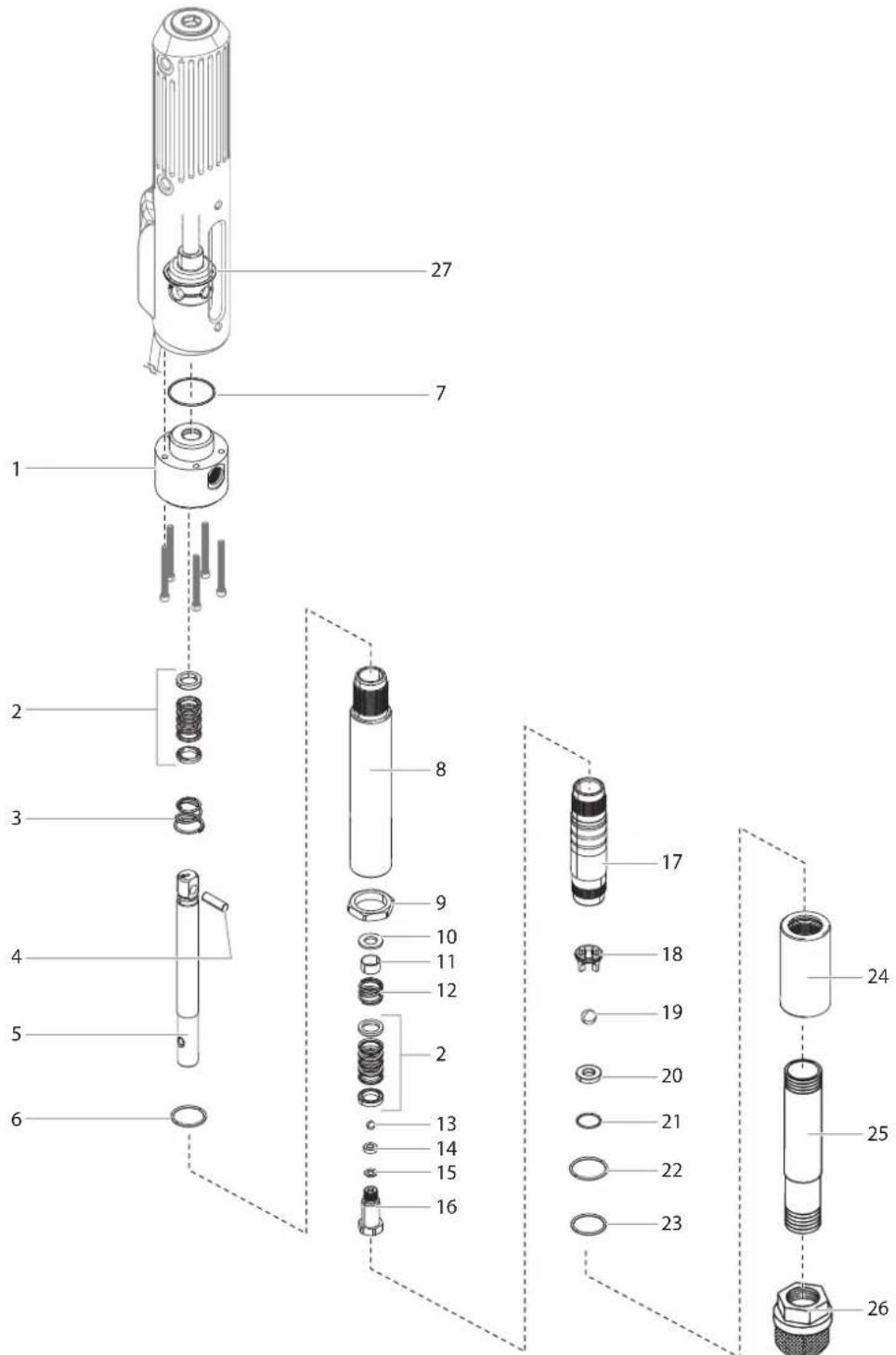 27
7
1
2
3
4
5
6
8
9
10
11
12
2
13
14
15
16
17
18
19
20
21
22
23
24
25
26